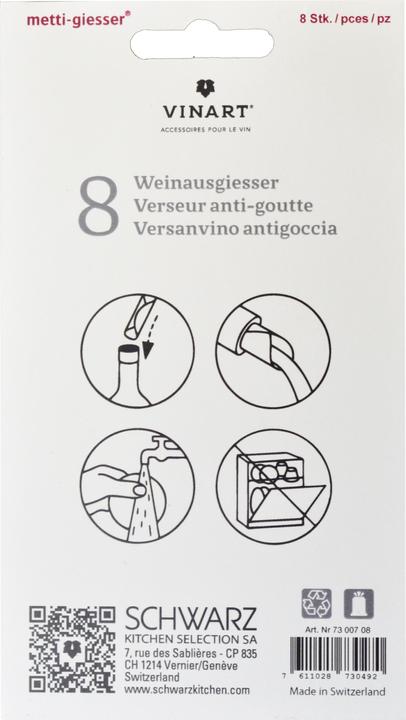 metti-giesser®

8 Stk. / pces / pz

VINART®
ACCESSOIRES POUR LE VIN

8 Weinausgiesser
Verseur anti-goutte
Versanvino antigoccia

SCHWARZ
KITCHEN SELECTION SA
7, rue des Sablières - CP 835
CH 1214 Vernier/Genève
Switzerland
www.schwarzkitchen.com

Art. Nr 73 007 08

7 611028 730492

Made in Switzerland