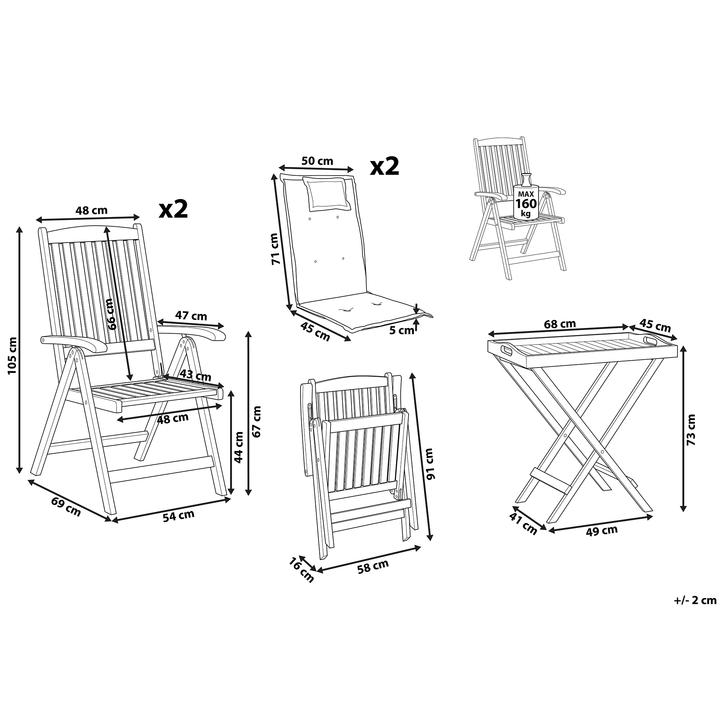 48 cm
x2
105 cm
66 cm
47 cm
43 cm
48 cm
44 cm
67 cm
69 cm
54 cm

50 cm
x2
71 cm
45 cm
5 cm

91 cm
16 cm
58 cm

MAX
160
kg

68 cm
45 cm
73 cm
41 cm
49 cm

+/- 2 cm