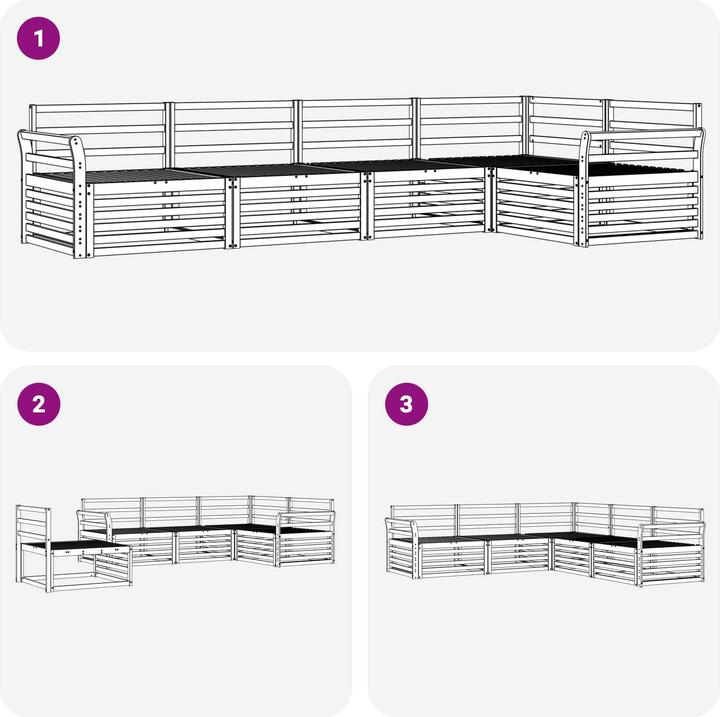 1

2

3