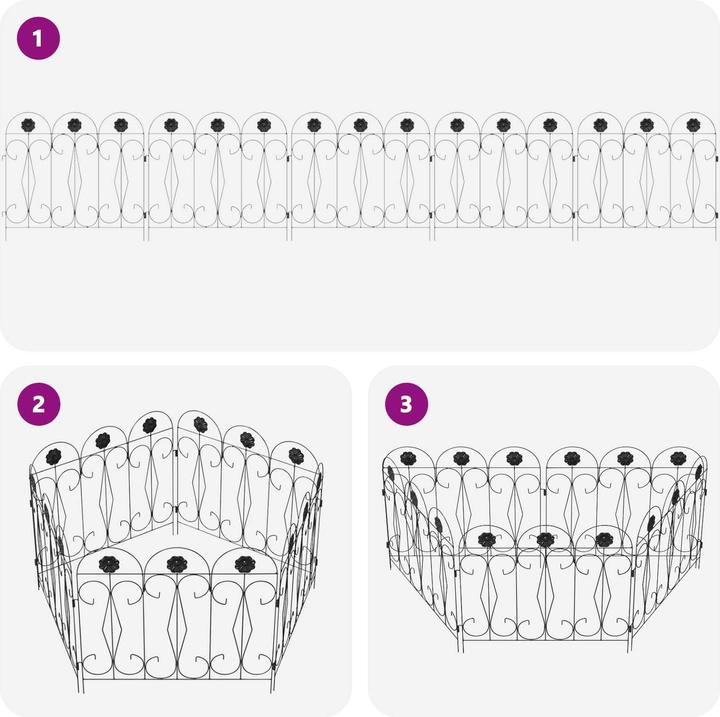 1

2

3