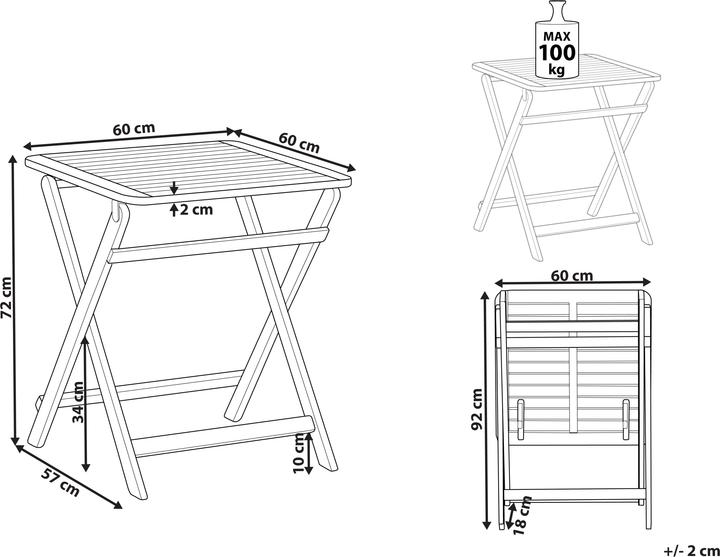 60 cm
60 cm
2 cm
72 cm
34 cm
10 cm
57 cm
MAX
100
kg
60 cm
92 cm
18 cm
+/- 2 cm