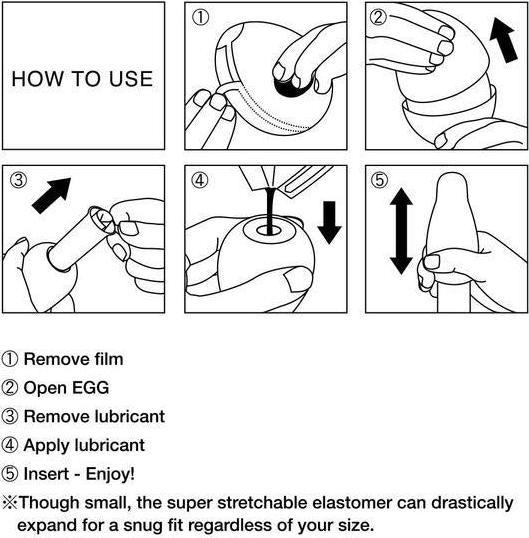 HOW TO USE

①

②

③

④

⑤

① Remove film

② Open EGG

③ Remove lubricant

④ Apply lubricant

⑤ Insert - Enjoy!

※Though small, the super stretchable elastomer can drastically expand for a snug fit regardless of your size.