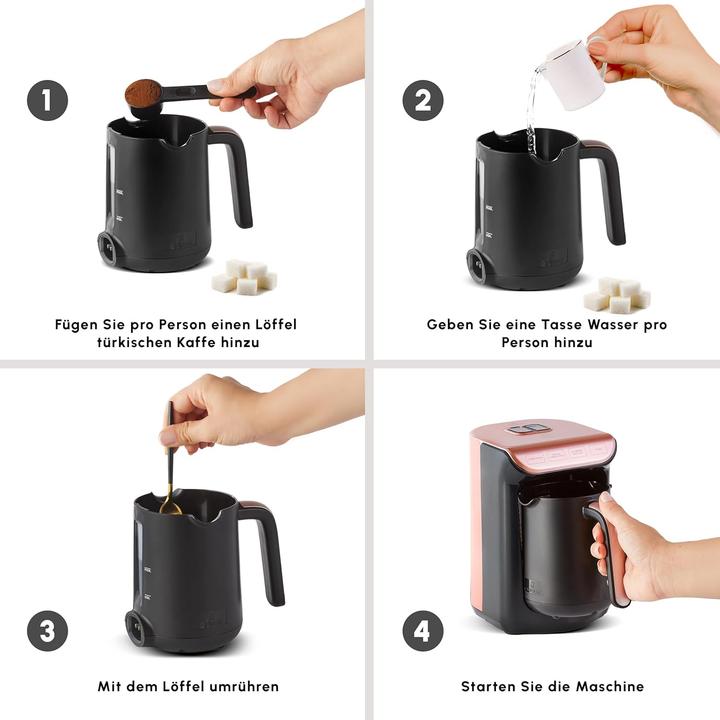 1

Fügen Sie pro Person einen Löffel türkischen Kaffe hinzu

2

Geben Sie eine Tasse Wasser pro Person hinzu

3

Mit dem Löffel umrühren

4

Starten Sie die Maschine