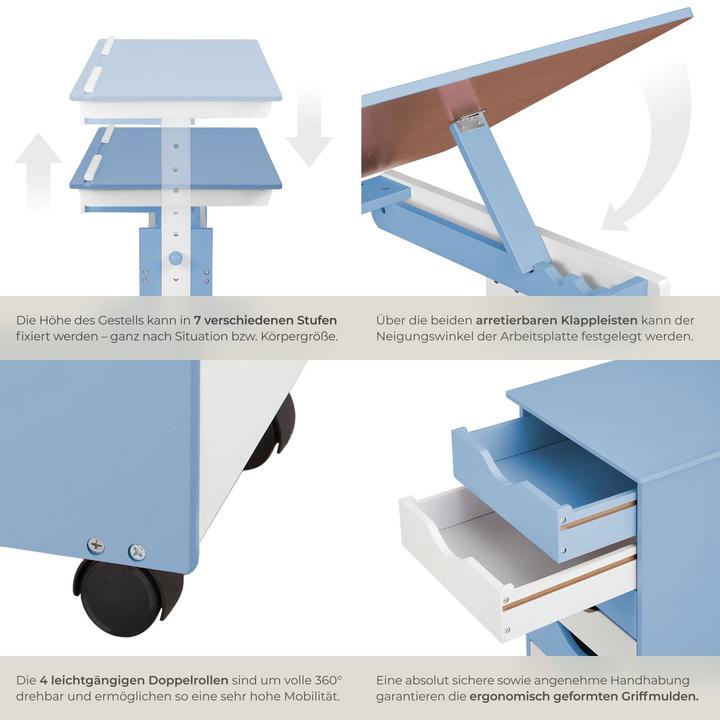 Die Höhe des Gestells kann in 7 verschiedenen Stufen fixiert werden – ganz nach Situation bzw. Körpergröße.

Über die beiden arretierbaren Klappleisten kann der Neigungswinkel der Arbeitsplatte festgelegt werden.

Die 4 leichtgängigen Doppelrollen sind um volle 360° drehbar und ermöglichen so eine sehr hohe Mobilität.

Eine absolut sichere sowie angenehme Handhabung garantieren die ergonomisch geformten Griffmulden.