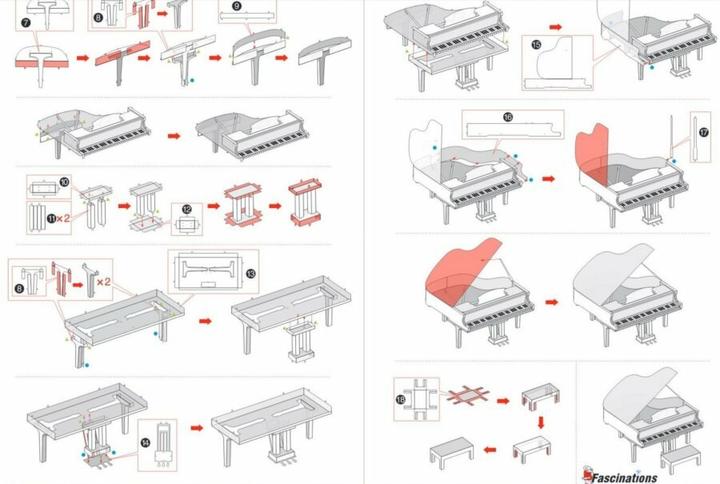 7
8
9
10
11 ×2
12
8
×2
13
14
15
16
17
18
Fascinations