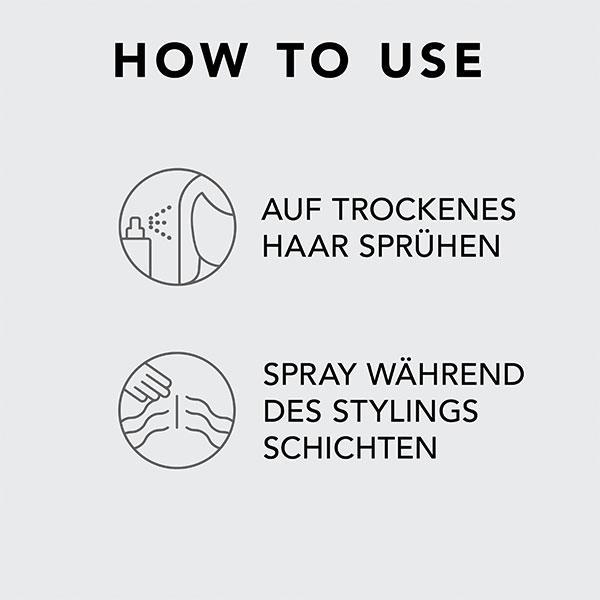 HOW TO USE

AUF TROCKENES HAAR SPRÜHEN

SPRAY WÄHREND DES STYLINGS SCHICHTEN