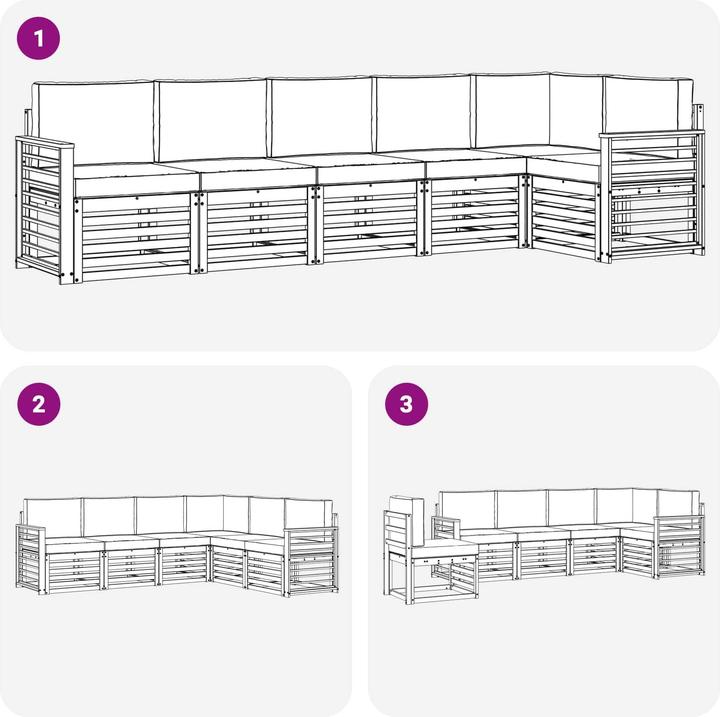 1

2

3