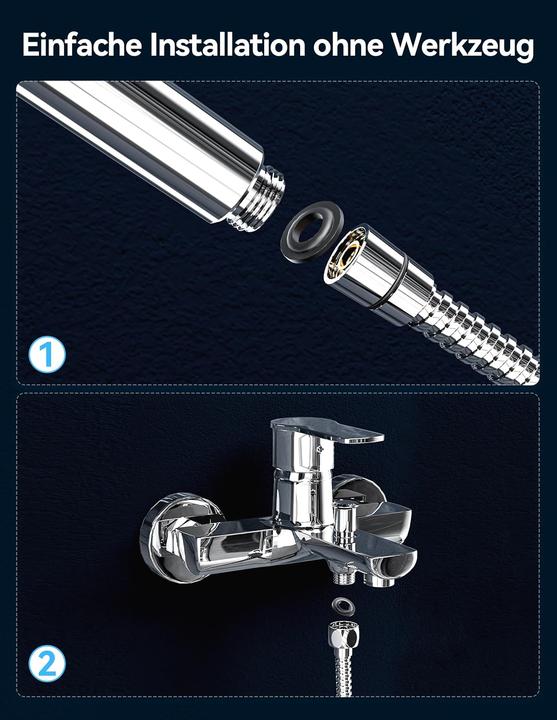 Einfache Installation ohne Werkzeug

1

2