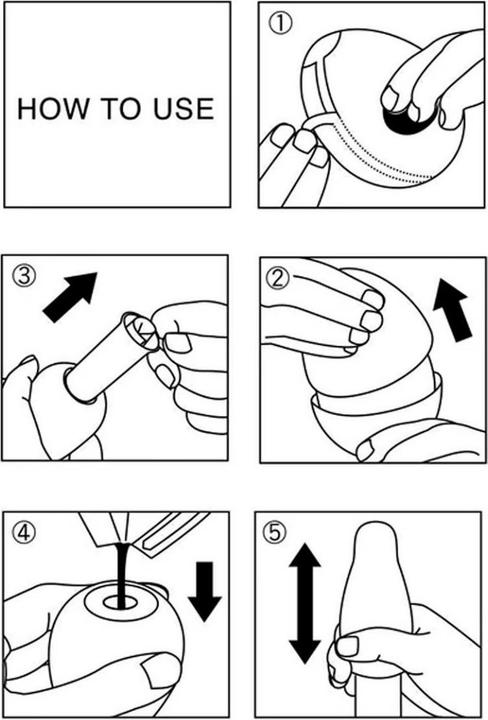 HOW TO USE

①

③

②

④

⑤