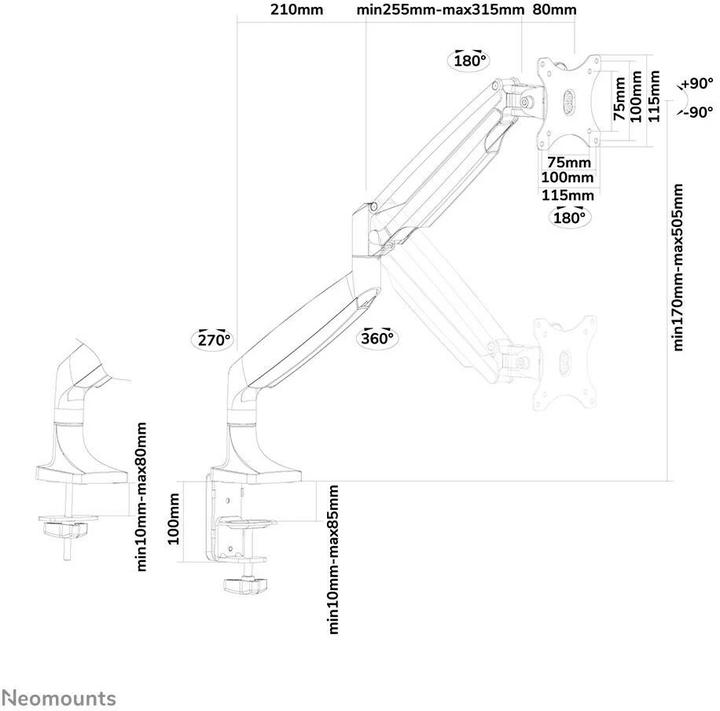 210mm min255mm-max315mm 80mm

180°

75mm 100mm 115mm

+90° -90°

75mm
100mm
115mm

180°

min170mm-max505mm

270°

360°

min10mm-max80mm

100mm

min10mm-max85mm

Neomounts