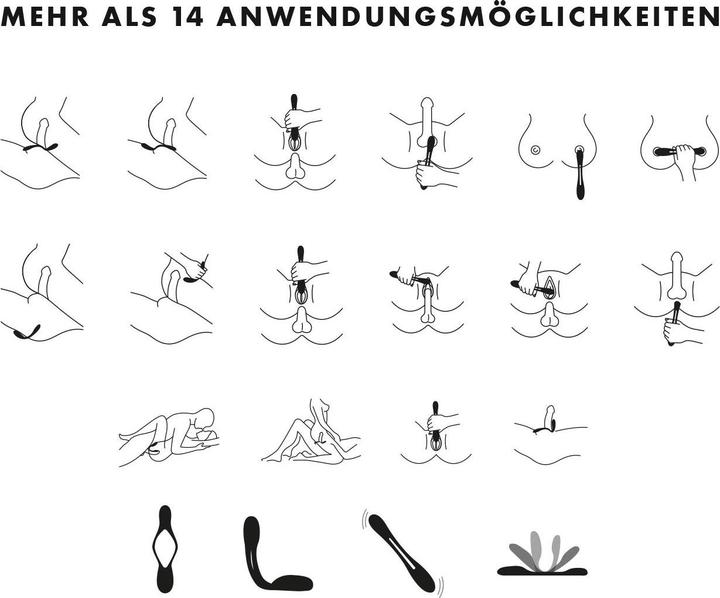 MEHR ALS 14 ANWENDUNGSMÖGLICHKEITEN