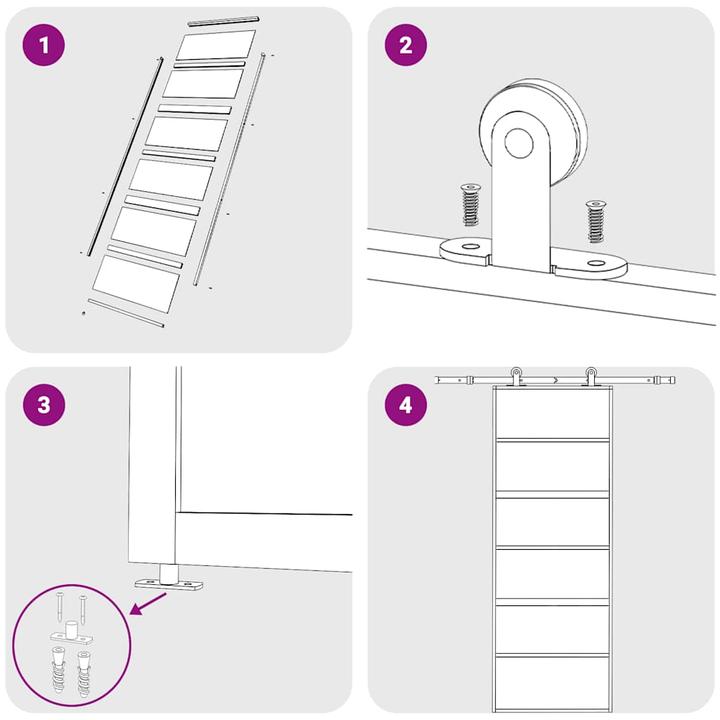 1

2

3

4