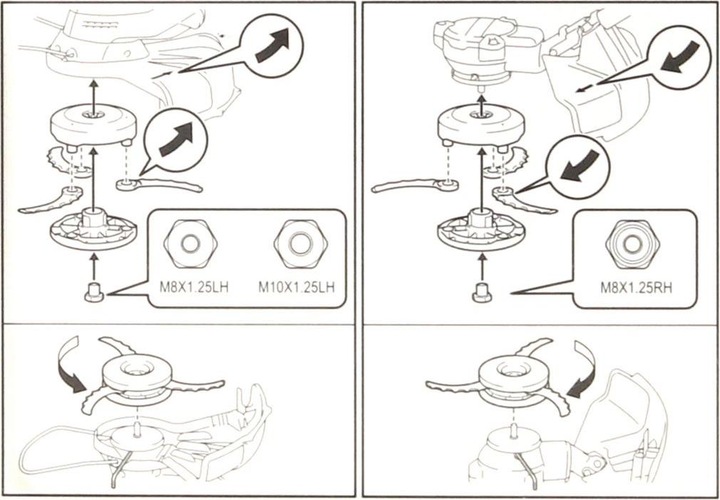 M8X1.25LH
M10X1.25LH
M8X1.25RH