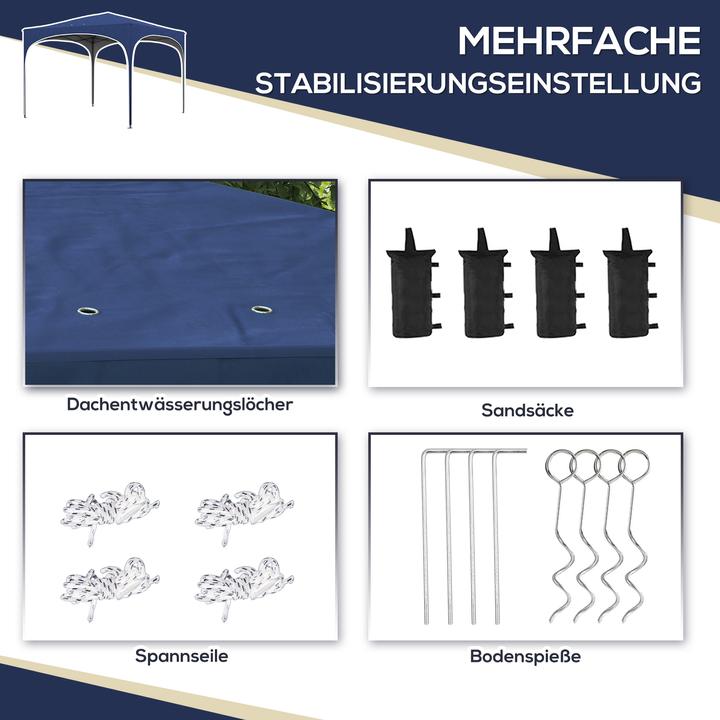 MEHRFACHE
STABILISIERUNGSEINSTELLUNG

Dachentwässerungslöcher

Sandsäcke

Spannseile

Bodenspieße