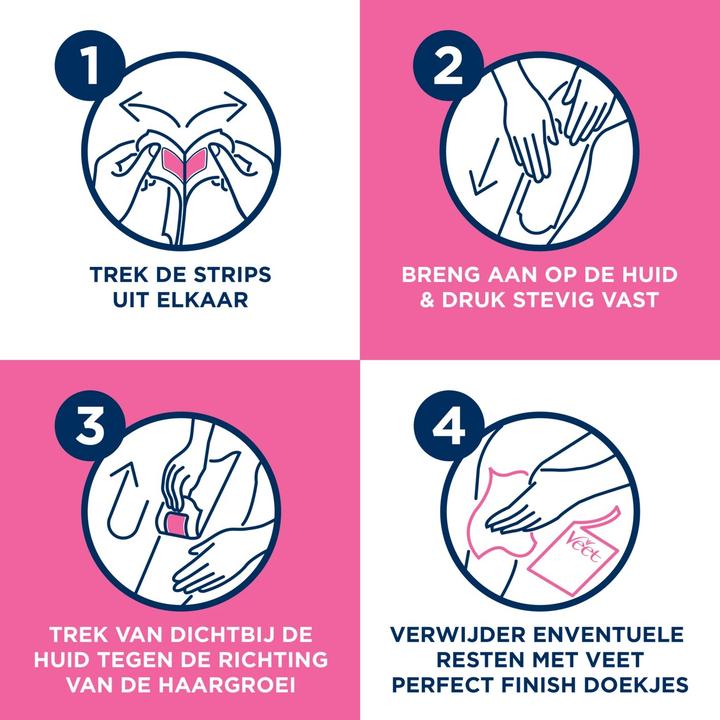 1

TREK DE STRIPS UIT ELKAAR

2

BRENG AAN OP DE HUID & DRUK STEVIG VAST

3

TREK VAN DICHTBIJ DE HUID TEGEN DE RICHTING VAN DE HAARGROEI

4

Veet

VERWIJDER ENVENTUELE RESTEN MET VEET PERFECT FINISH DOEKJES