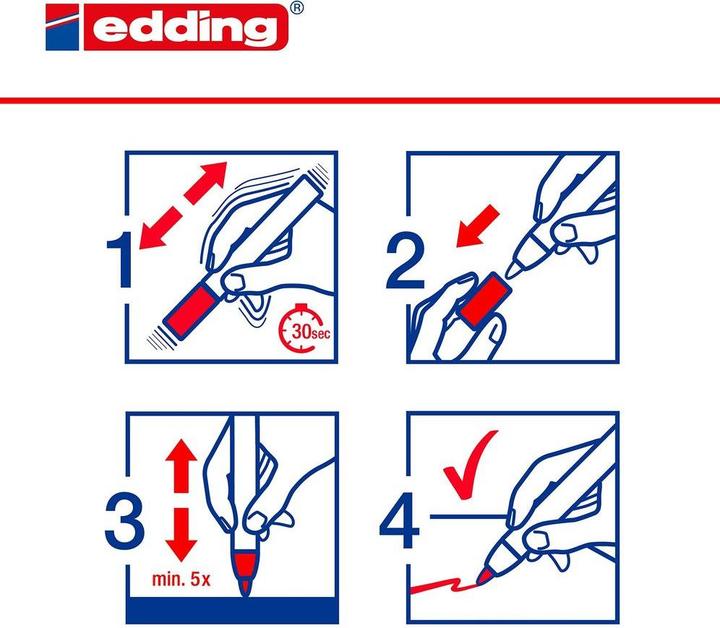 edding®

1

30sec

2

3

min. 5x

4