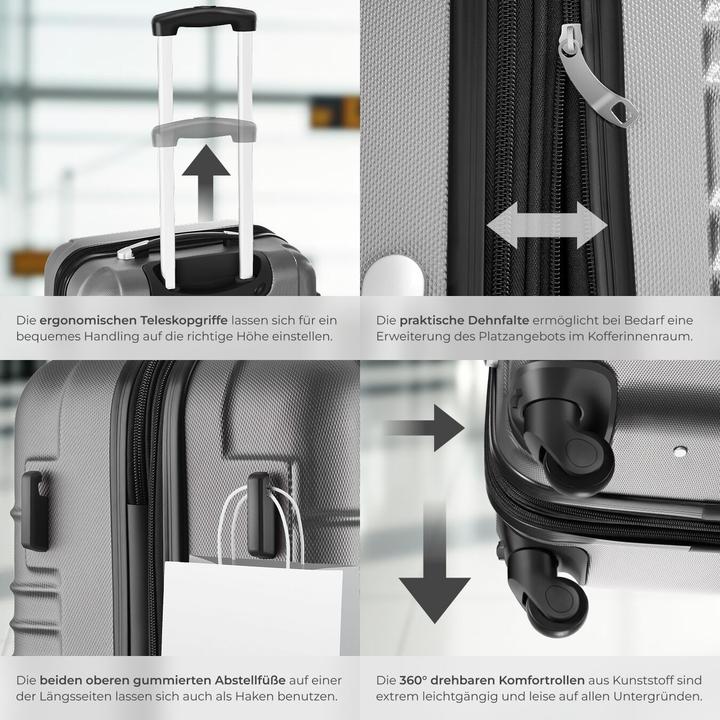 Die ergonomischen Teleskopgriffe lassen sich für ein bequemes Handling auf die richtige Höhe einstellen.

Die praktische Dehnfalte ermöglicht bei Bedarf eine Erweiterung des Platzangebots im Kofferinnenraum.

Die beiden oberen gummierten Abstellfüße auf einer der Längsseiten lassen sich auch als Haken benutzen.

Die 360° drehbaren Komfortrollen aus Kunststoff sind extrem leichtgängig und leise auf allen Untergründen.