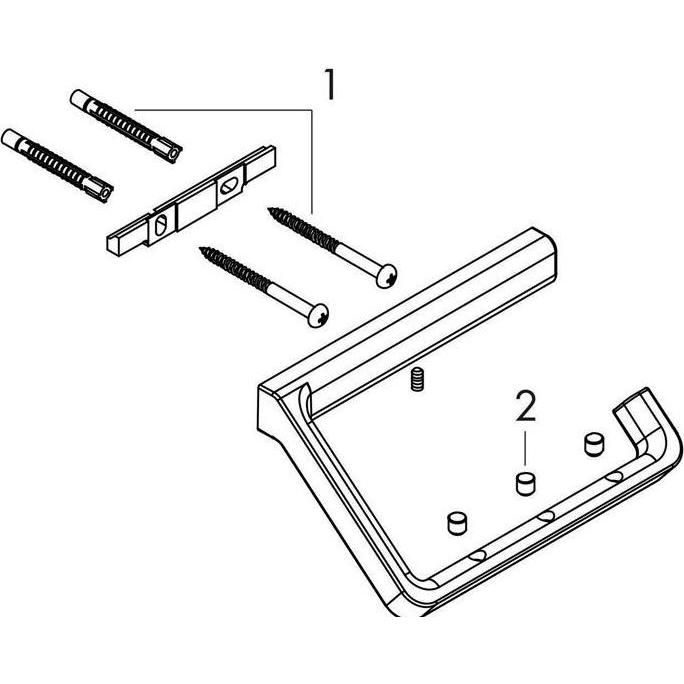 1

2