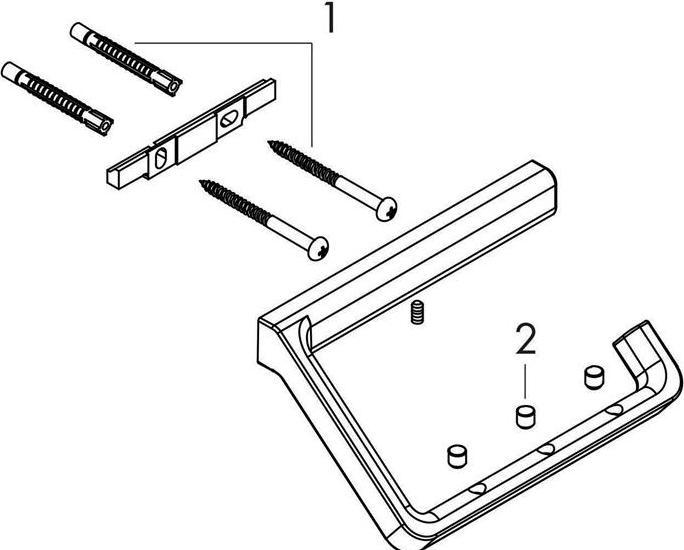 1

2