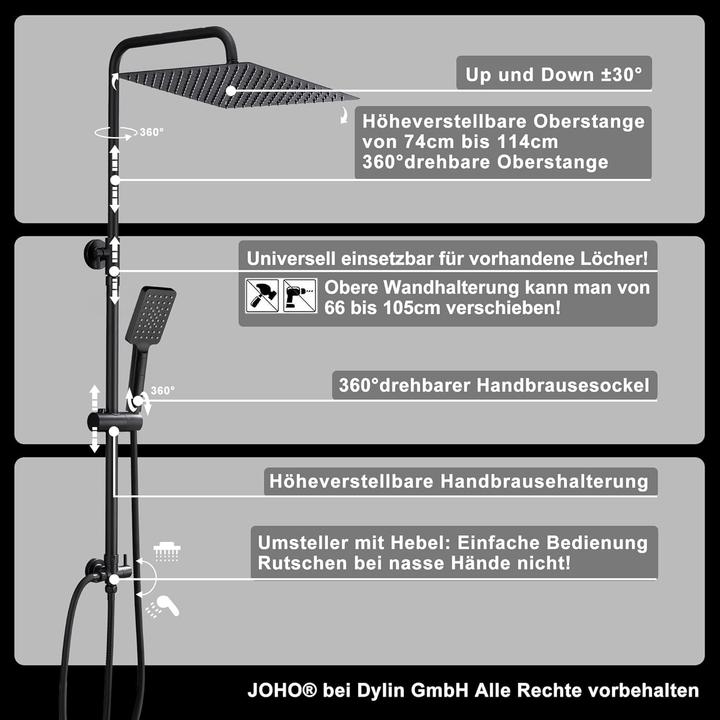 Up und Down ±30°

360°

Höheverstellbare Oberstange von 74cm bis 114cm 360°drehbare Oberstange

Universell einsetzbar für vorhandene Löcher!

Obere Wandhalterung kann man von 66 bis 105cm verschieben!

360°

360°drehbarer Handbrausesockel

Höheverstellbare Handbrausehalterung

Umsteller mit Hebel: Einfache Bedienung Rutschen bei nasse Hände nicht!

JOHO® bei Dylin GmbH Alle Rechte vorbehalten