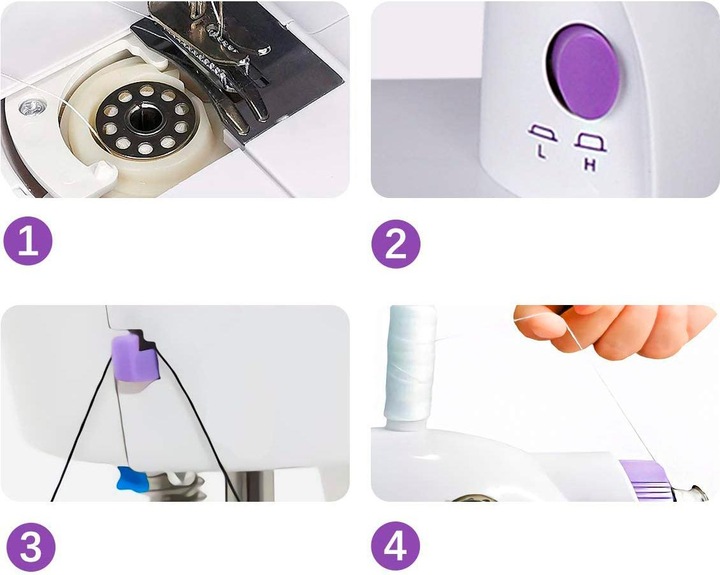 L H

1

2

3

4