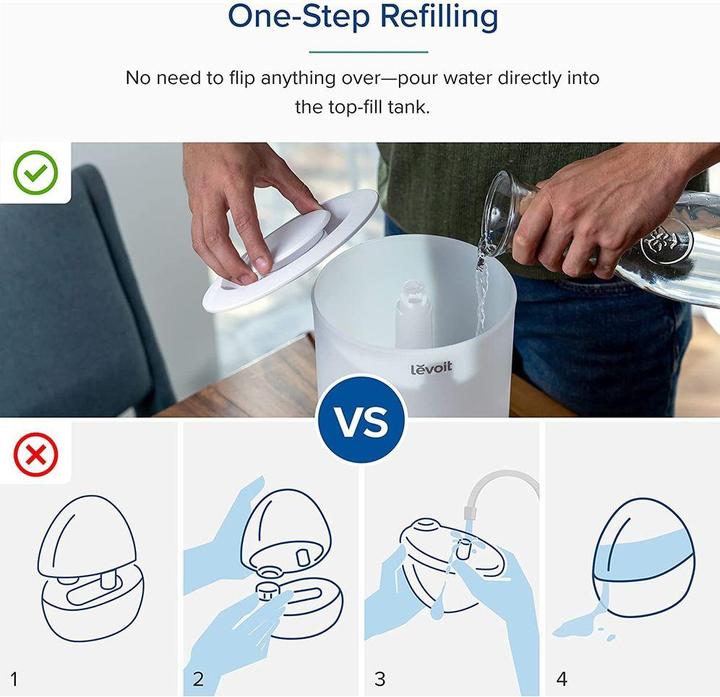 One-Step Refilling

No need to flip anything over—pour water directly into the top-fill tank.

lēvoit

VS

1

2

3

4