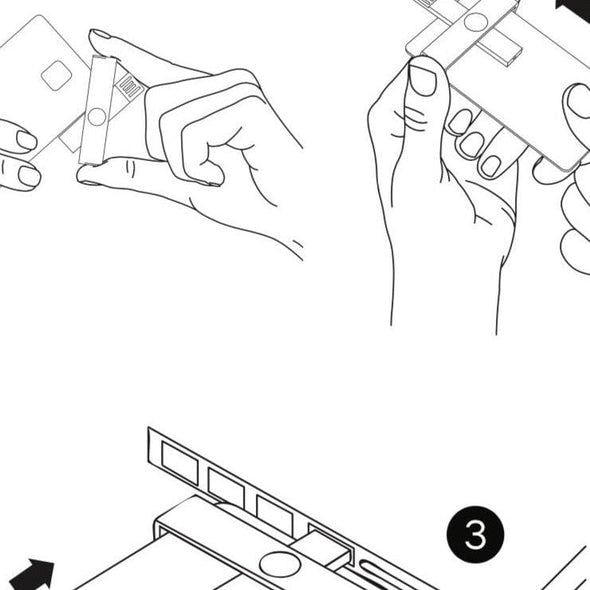 3