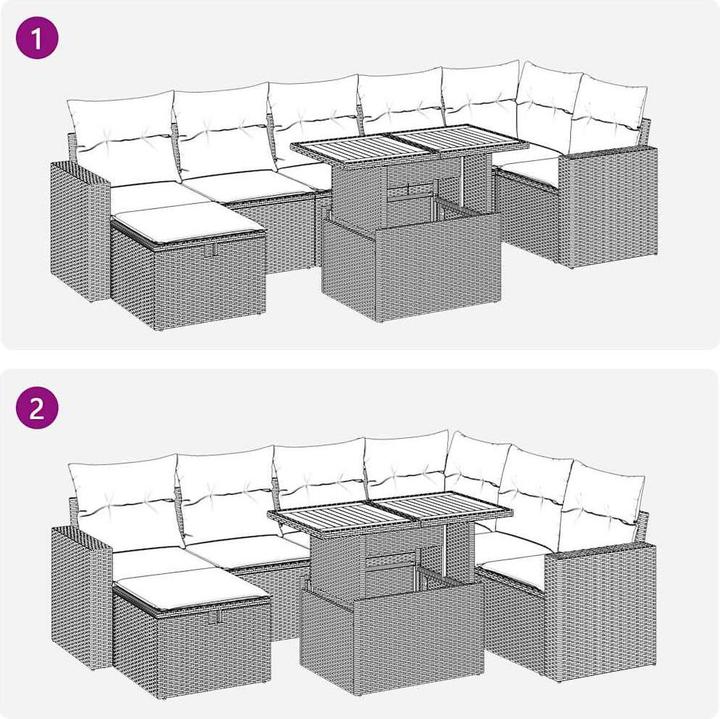 1

2