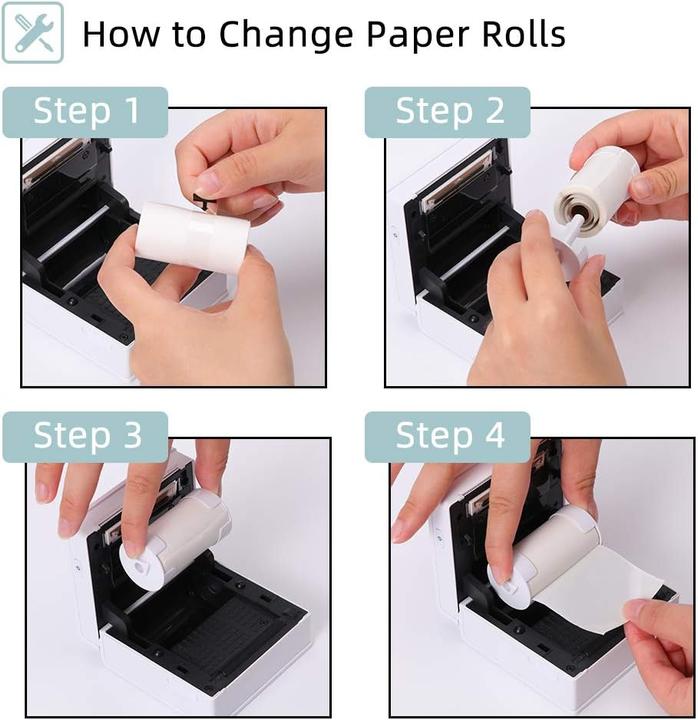 How to Change Paper Rolls

Step 1

Step 2

Step 3

Step 4