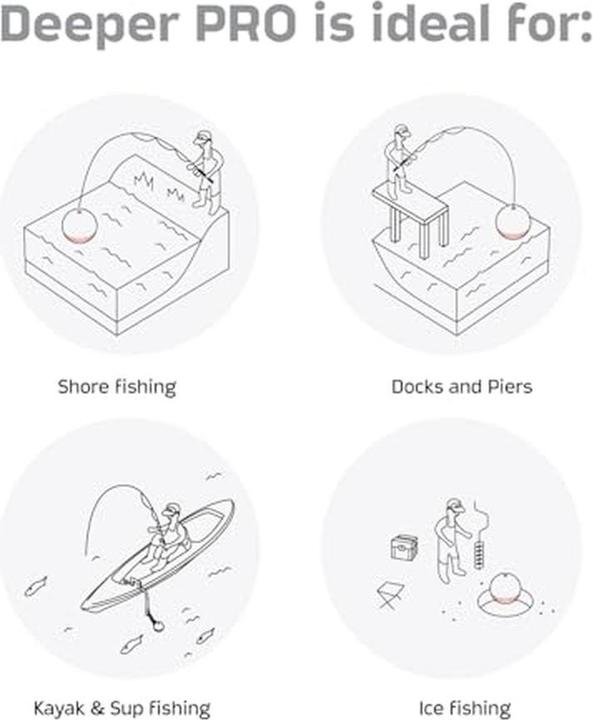 Deeper PRO is ideal for:

Shore fishing

Docks and Piers

Kayak & Sup fishing

Ice fishing