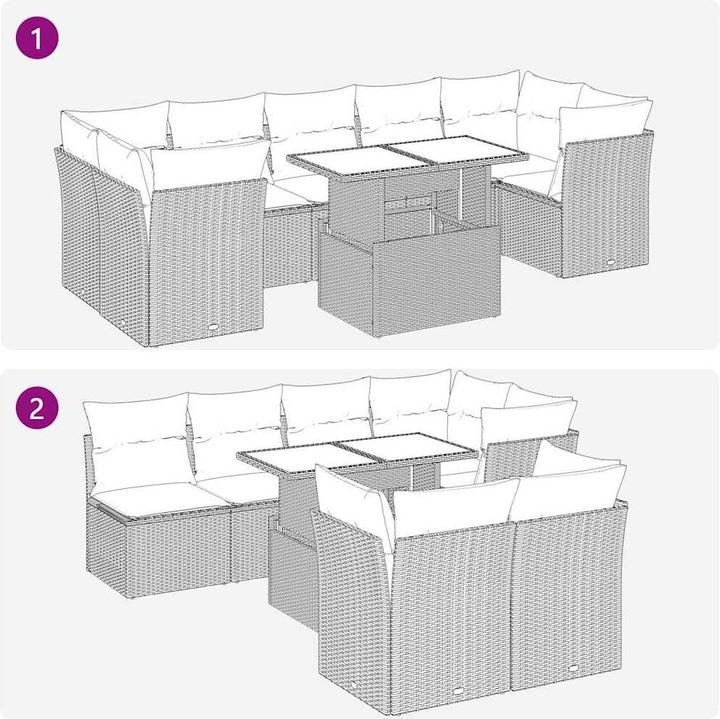 1

2