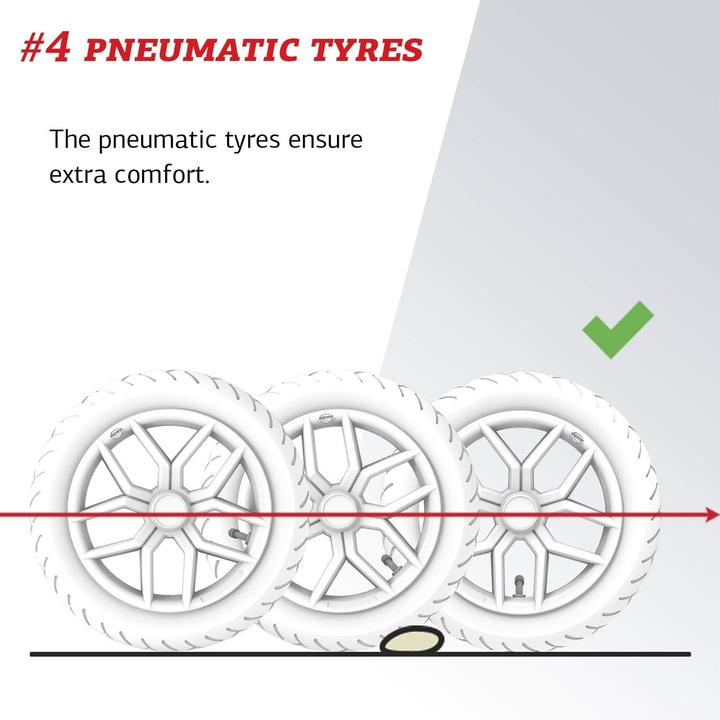 #4 PNEUMATIC TYRES

The pneumatic tyres ensure extra comfort.