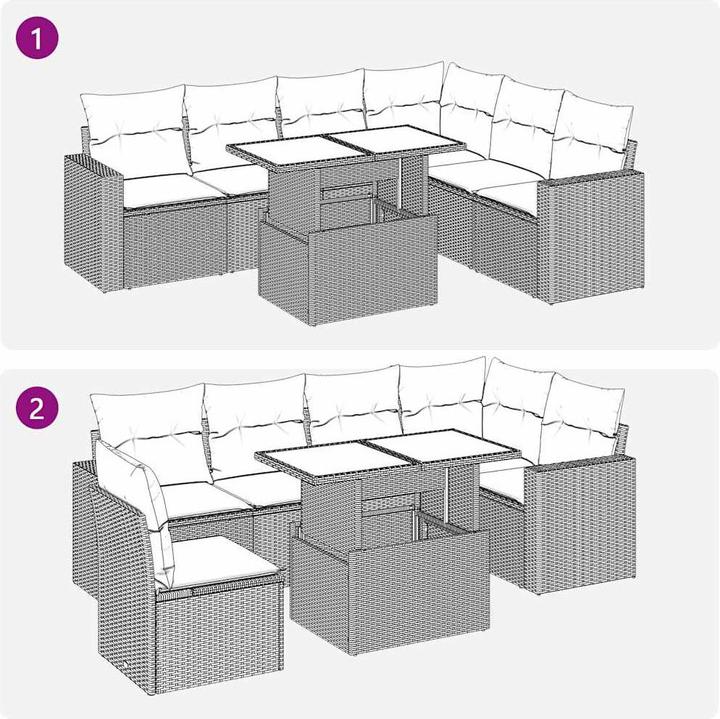 1

2