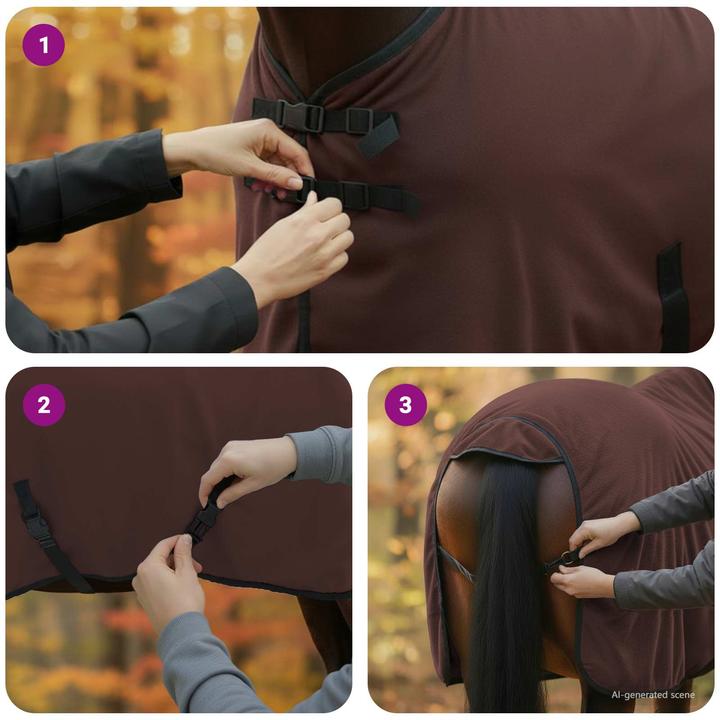 1

2

3

AI-generated scene