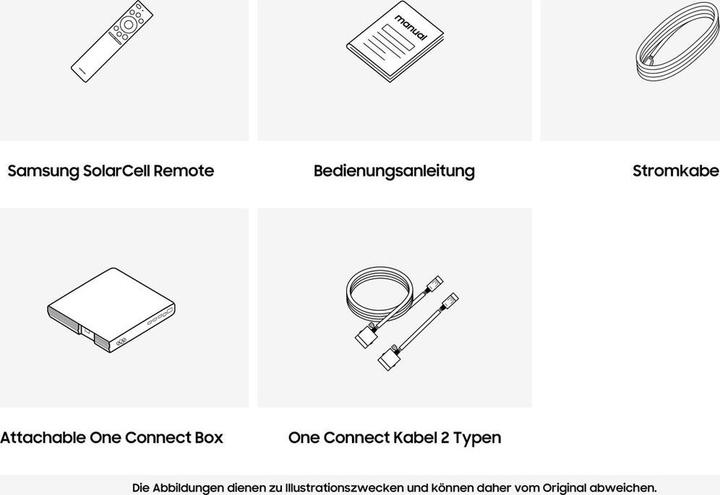 manual

Samsung SolarCell Remote

Bedienungsanleitung

Stromkabe

Attachable One Connect Box

One Connect Kabel 2 Typen

Die Abbildungen dienen zu Illustrationszwecken und können daher vom Original abweichen.