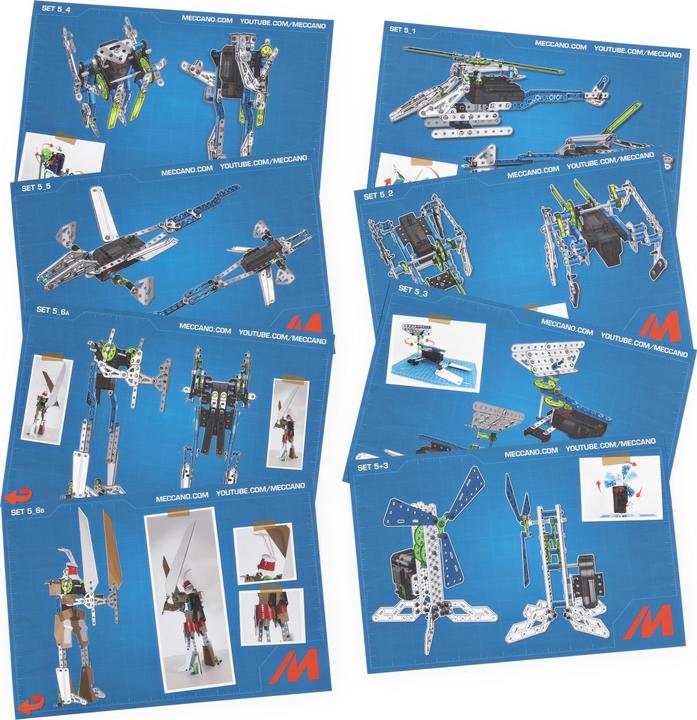 SET 5_4
MECCANO.COM YOUTUBE.COM/MECCANO

SET 5_5
MECCANO.COM YOUTUBE.COM/MECCANO

SET 5_6A
MECCANO.COM YOUTUBE.COM/MECCANO

SET 5_6B
MECCANO.COM YOUTUBE.COM/MECCANO

SET 5_1
MECCANO.COM YOUTUBE.COM/MECCANO

SET 5_2
MECCANO.COM YOUTUBE.COM/MECCANO

SET 5_3
MECCANO.COM YOUTUBE.COM/MECCANO

SET 5+3
MECCANO.COM YOUTUBE.COM/MECCANO