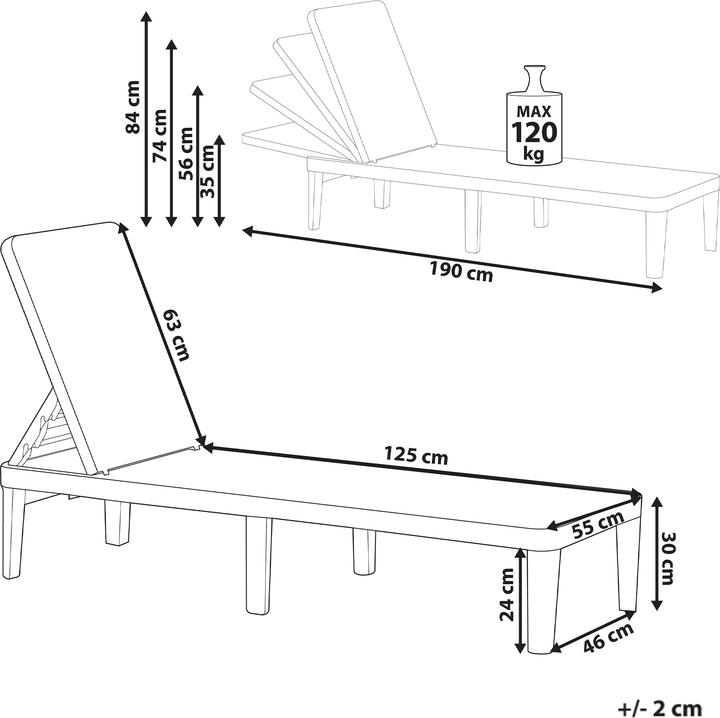 84 cm
74 cm
56 cm
35 cm
MAX
120
kg
190 cm
63 cm
125 cm
55 cm
30 cm
24 cm
46 cm
+/- 2 cm