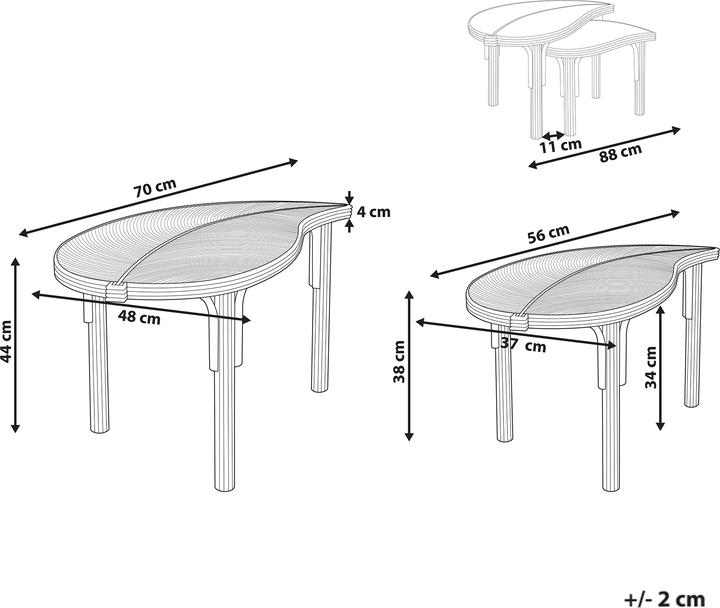 11 cm
88 cm
70 cm
4 cm
44 cm
48 cm
56 cm
38 cm
37 cm
34 cm
+/- 2 cm