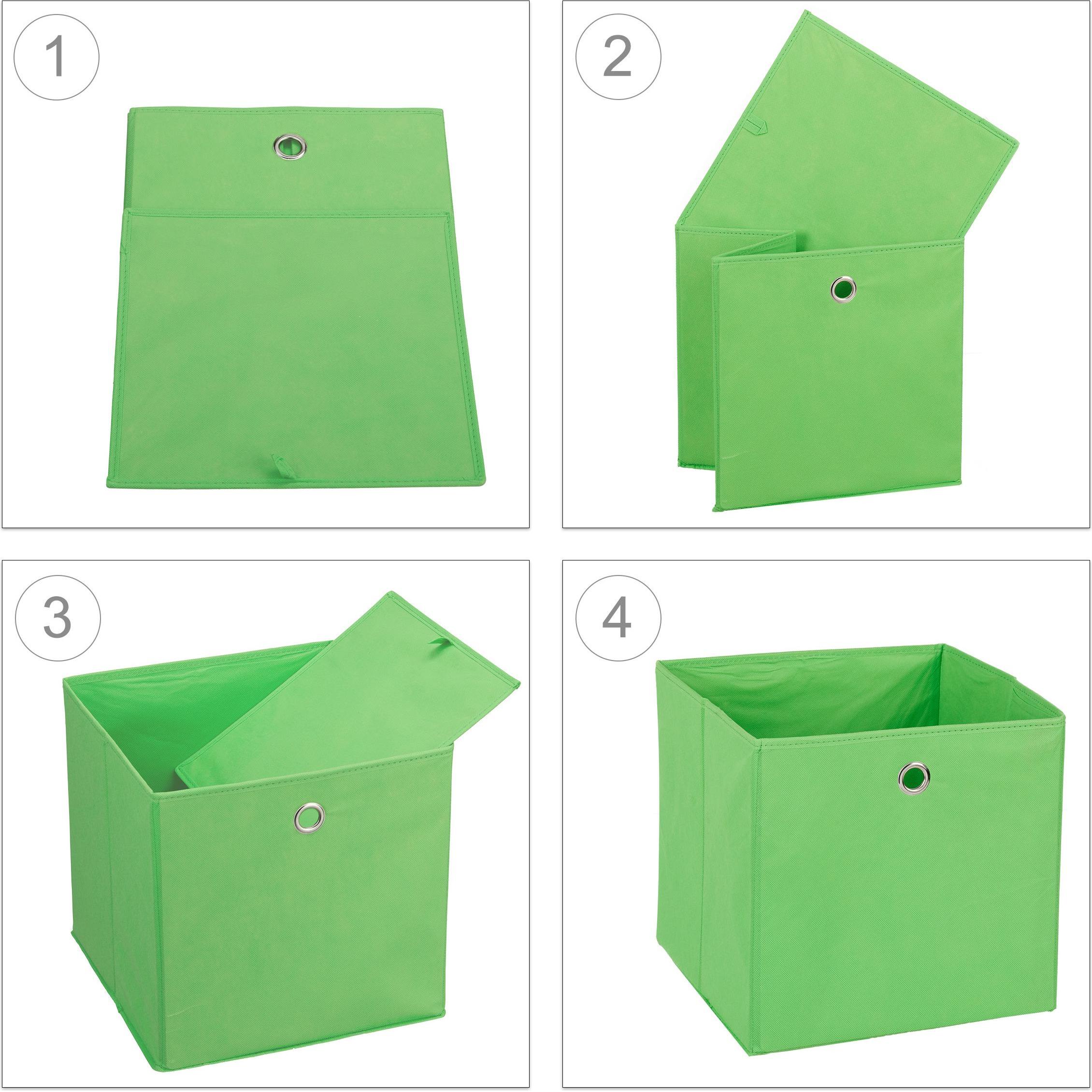 1

2

3

4