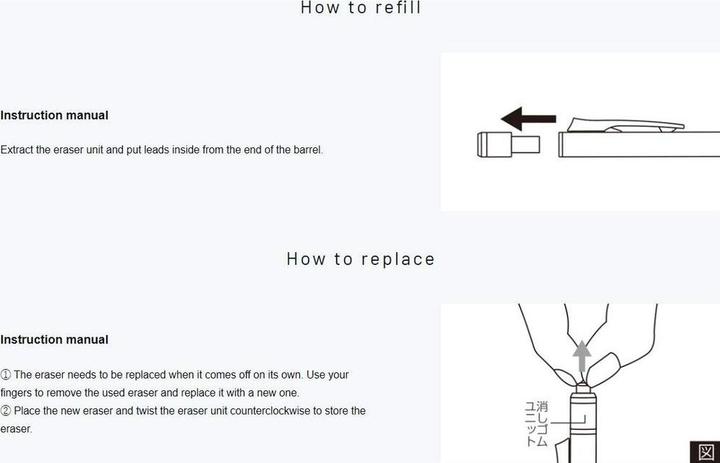 How to refill

Instruction manual

Extract the eraser unit and put leads inside from the end of the barrel.

How to replace

Instruction manual

① The eraser needs to be replaced when it comes off on its own. Use your fingers to remove the used eraser and replace it with a new one.
② Place the new eraser and twist the eraser unit counterclockwise to store the eraser.

消しゴムユニット

図