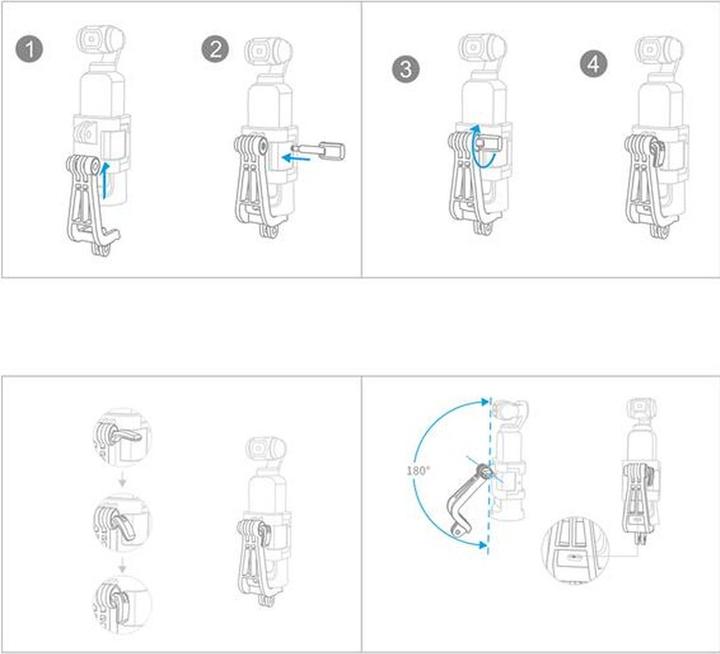 1

2

3

4

180°