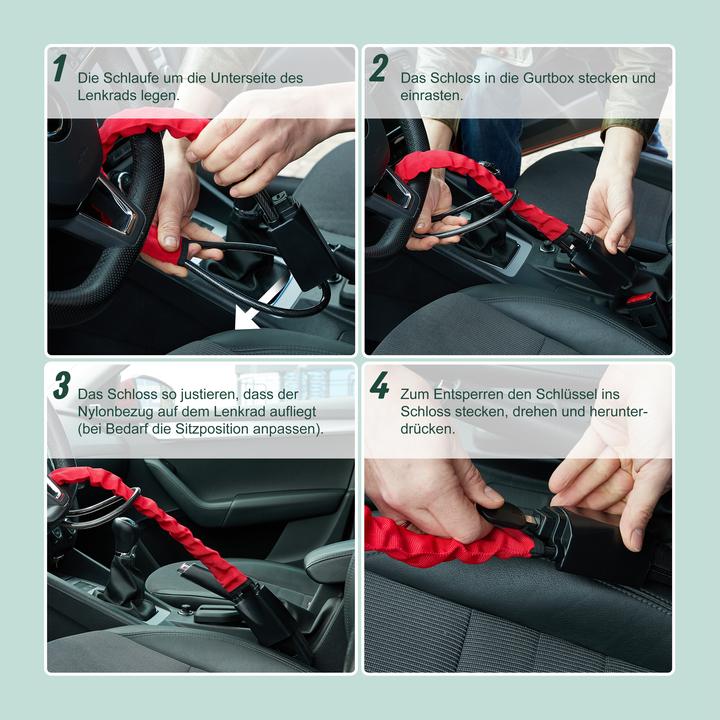 1 Die Schlaufe um die Unterseite des Lenkrads legen.

2 Das Schloss in die Gurtbox stecken und einrasten.

3 Das Schloss so justieren, dass der Nylonbezug auf dem Lenkrad aufliegt (bei Bedarf die Sitzposition anpassen).

4 Zum Entsperren den Schlüssel ins Schloss stecken, drehen und herunterdrücken.