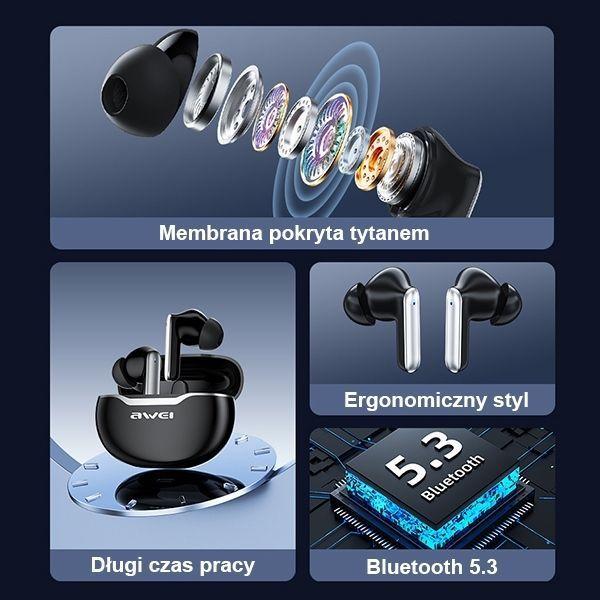 Membrana pokryta tytanem

awei

Długi czas pracy

Ergonomiczny styl

5.3
Bluetooth

Bluetooth 5.3