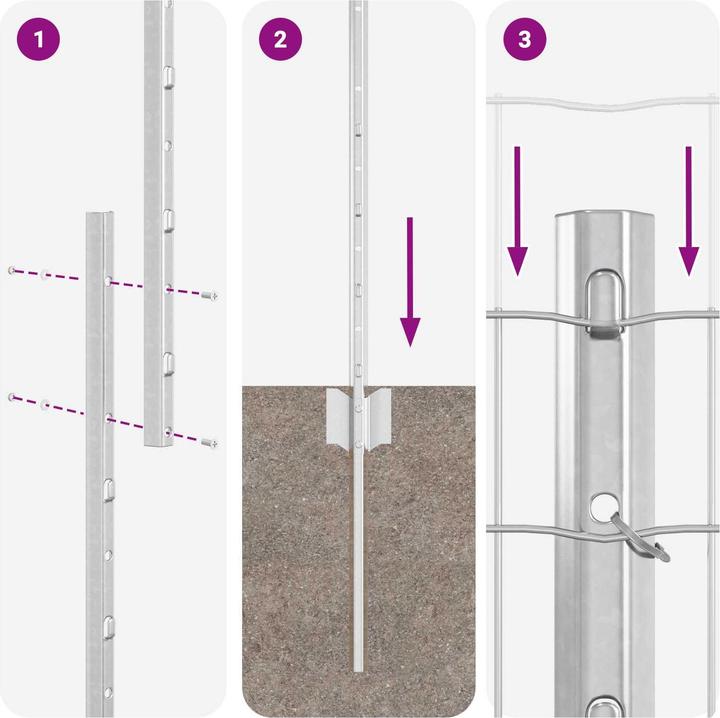 1

2

3