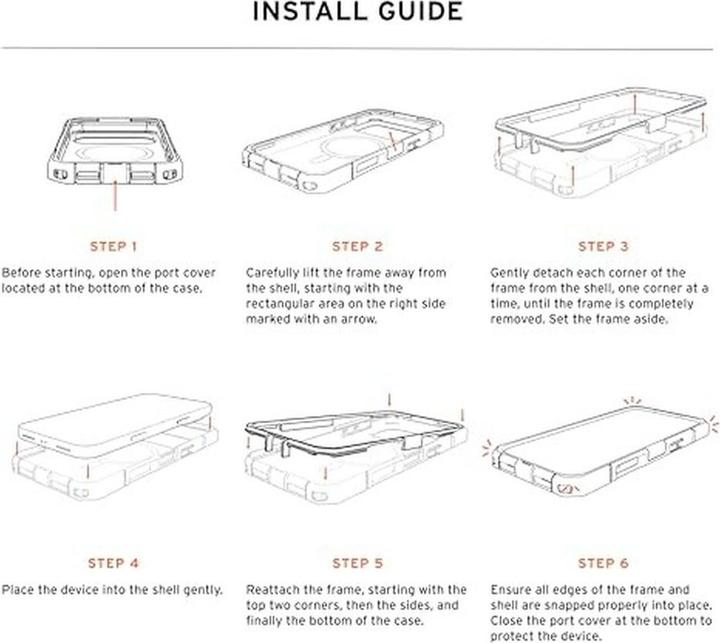 INSTALL GUIDE

STEP 1

Before starting, open the port cover located at the bottom of the case.

STEP 2

Carefully lift the frame away from the shell, starting with the rectangular area on the right side marked with an arrow.

STEP 3

Gently detach each corner of the frame from the shell, one corner at a time, until the frame is completely removed. Set the frame aside.

STEP 4

Place the device into the shell gently.

STEP 5

Reattach the frame, starting with the top two corners, then the sides, and finally the bottom of the case.

STEP 6

Ensure all edges of the frame and shell are snapped properly into place. Close the port cover at the bottom to protect the device.