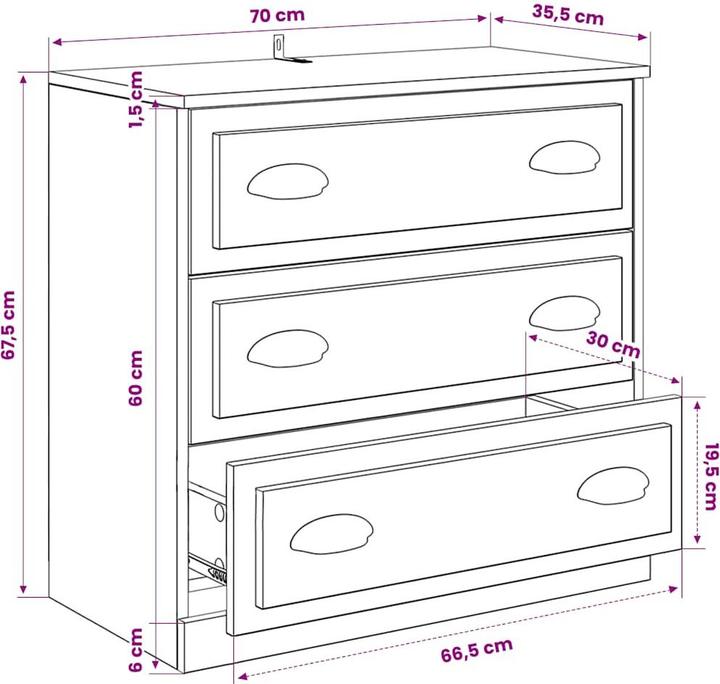 70 cm
35,5 cm
1,5 cm
67,5 cm
60 cm
30 cm
19,5 cm
6 cm
66,5 cm