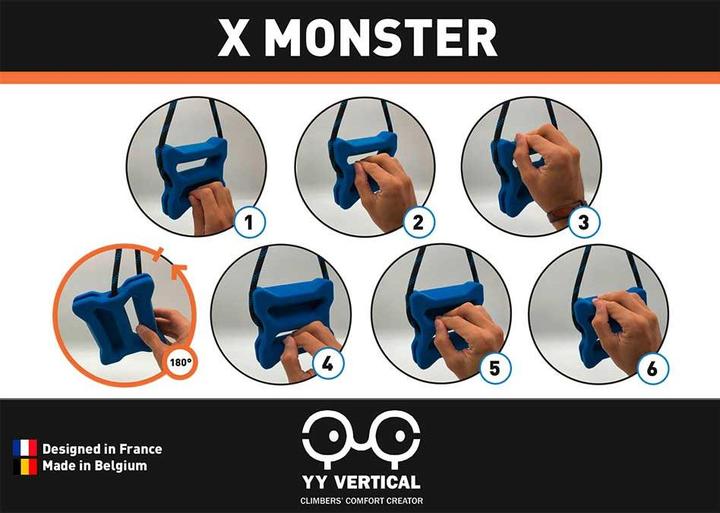 X MONSTER

1

2

3

180°

4

5

6

Designed in France
Made in Belgium

YY VERTICAL
CLIMBERS' COMFORT CREATOR