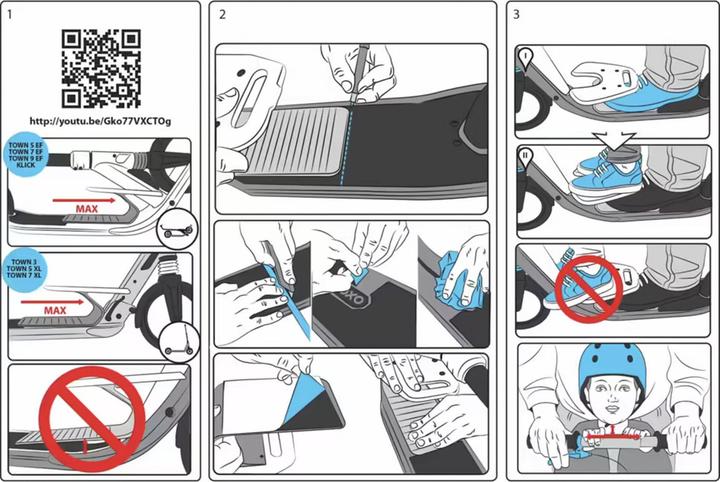 1

http://youtu.be/Gko77VXCTOg

TOWN 5 EF
TOWN 7 EF
TOWN 9 EF
KLICK

MAX

TOWN 3
TOWN 5 XL
TOWN 7 XL

MAX

2

3

I

II