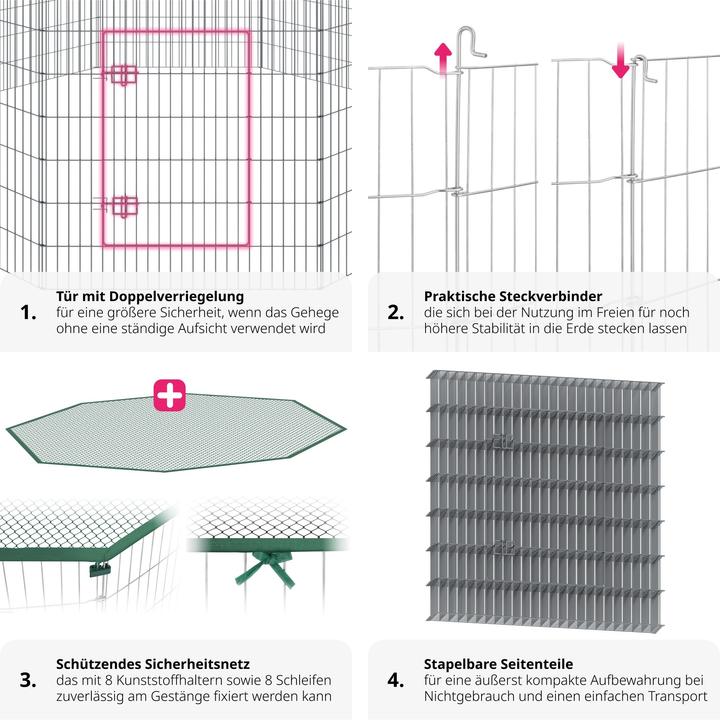 1. Tür mit Doppelverriegelung
für eine größere Sicherheit, wenn das Gehege ohne eine ständige Aufsicht verwendet wird

2. Praktische Steckverbinder
die sich bei der Nutzung im Freien für noch höhere Stabilität in die Erde stecken lassen

3. Schützendes Sicherheitsnetz
das mit 8 Kunststoffhaltern sowie 8 Schleifen zuverlässig am Gestänge fixiert werden kann

4. Stapelbare Seitenteile
für eine äußerst kompakte Aufbewahrung bei Nichtgebrauch und einen einfachen Transport