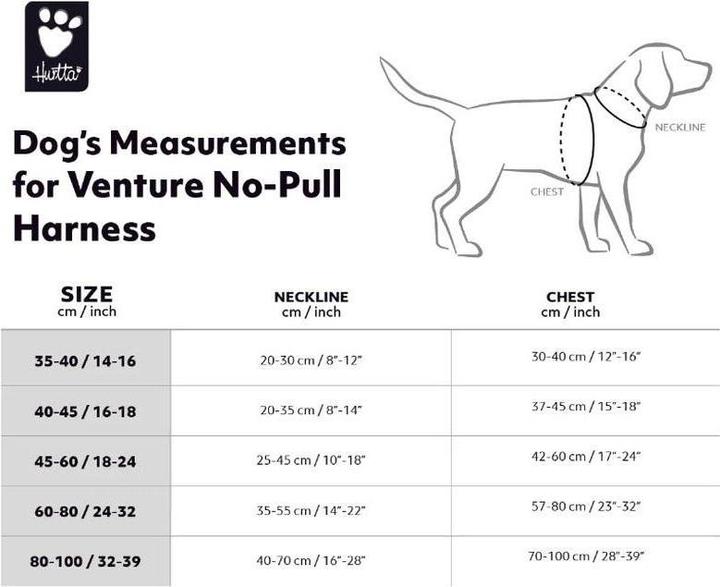 Hurtta

Dog's Measurements for Venture No-Pull Harness

NECKLINE

CHEST

| SIZE cm / inch | NECKLINE cm / inch | CHEST cm / inch |
|---|---|---|
| 35-40 / 14-16 | 20-30 cm / 8"-12" | 30-40 cm / 12"-16" |
| 40-45 / 16-18 | 20-35 cm / 8"-14" | 37-45 cm / 15"-18" |
| 45-60 / 18-24 | 25-45 cm / 10"-18" | 42-60 cm / 17"-24" |
| 60-80 / 24-32 | 35-55 cm / 14"-22" | 57-80 cm / 23"-32" |
| 80-100 / 32-39 | 40-70 cm / 16"-28" | 70-100 cm / 28"-39" |